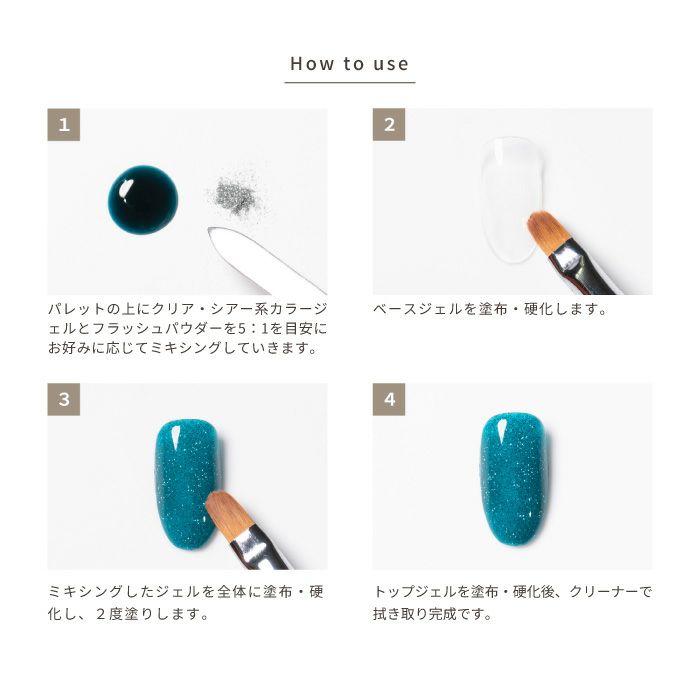 How to use

1

パレットの上にクリア・シアー系カラージェルとフラッシュパウダーを5：1を目安にお好みに応じてミキシングしていきます。

2

ベースジェルを塗布・硬化します。

3

ミキシングしたジェルを全体に塗布・硬化し、２度塗りします。

4

トップジェルを塗布・硬化後、クリーナーで拭き取り完成です。