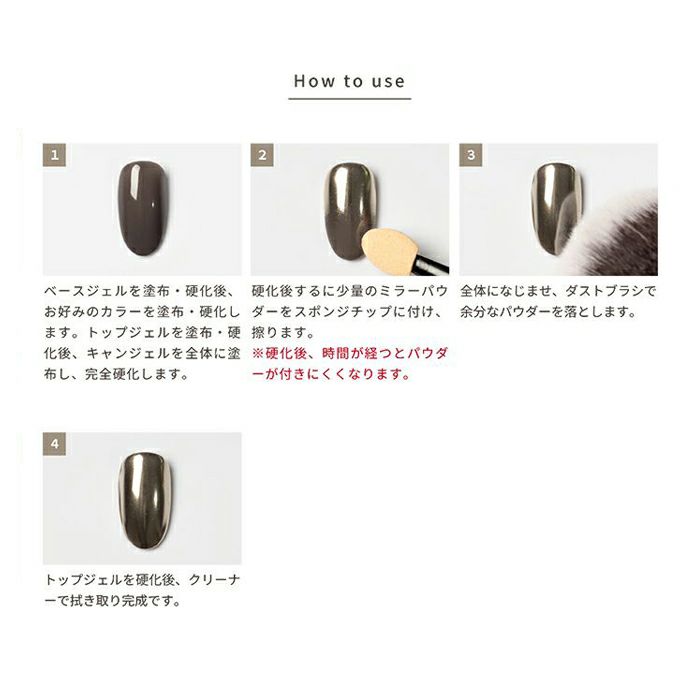 How to use

1

ベースジェルを塗布・硬化後、お好みのカラーを塗布・硬化します。トップジェルを塗布・硬化後、キャンジェルを全体に塗布し、完全硬化します。

2

硬化後するに少量のミラーパウダーをスポンジチップに付け、擦ります。
※硬化後、時間が経つとパウダーが付きにくくなります。

3

全体になじませ、ダストブラシで余分なパウダーを落とします。

4

トップジェルを硬化後、クリーナーで拭き取り完成です。