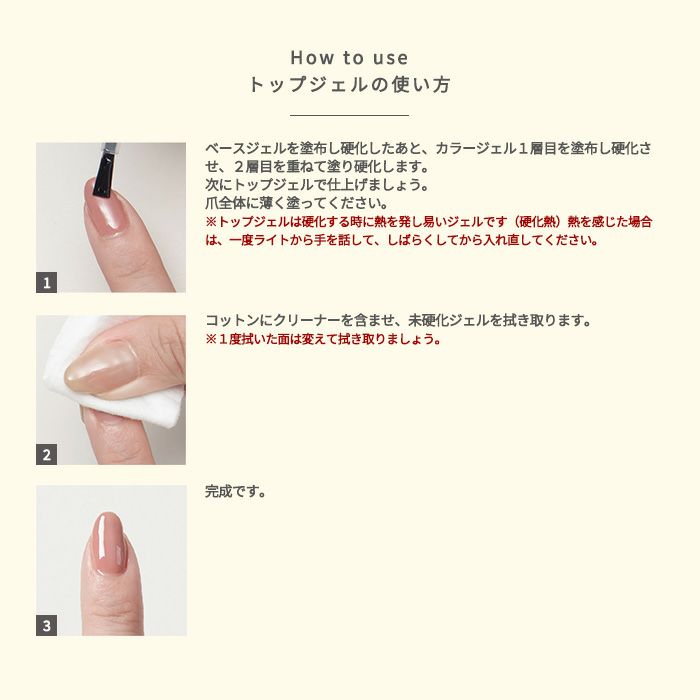 How to use
トップジェルの使い方

1

ベースジェルを塗布し硬化したあと、カラージェル１層目を塗布し硬化させ、２層目を重ねて塗り硬化します。
次にトップジェルで仕上げましょう。
爪全体に薄く塗ってください。
※トップジェルは硬化する時に熱を発し易いジェルです（硬化熱）熱を感じた場合は、一度ライトから手を話して、しばらくしてから入れ直してください。

2

コットンにクリーナーを含ませ、未硬化ジェルを拭き取ります。
※１度拭いた面は変えて拭き取りましょう。

3

完成です。