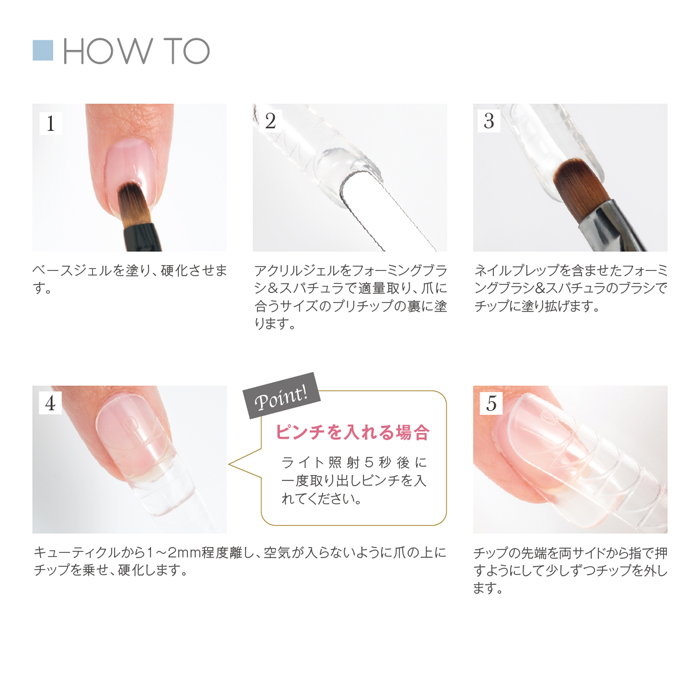 HOW TO

1

ベースジェルを塗り、硬化させます。

2

アクリルジェルをフォーミングブラシ＆スパチュラで適量取り、爪に合うサイズのプリチップの裏に塗ります。

3

ネイルプレップを含ませたフォーミングブラシ＆スパチュラのブラシでチップに塗り拡げます。

4

Point!

ピンチを入れる場合

ライト照射5秒後に一度取り出しピンチを入れてください。

キューティクルから1～2mm程度離し、空気が入らないように爪の上にチップを乗せ、硬化します。

5

チップの先端を両サイドから指で押すようにして少しずつチップを外します。