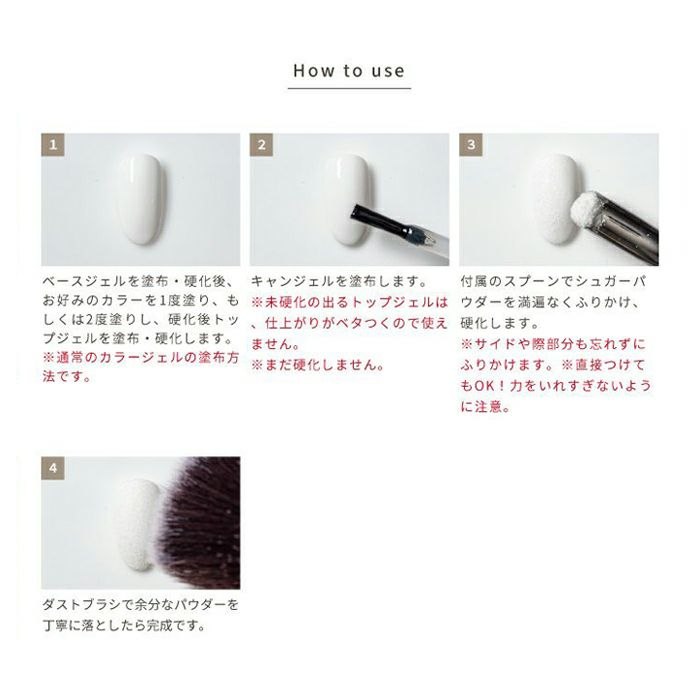 How to use

1

ベースジェルを塗布・硬化後、お好みのカラーを1度塗り、もしくは2度塗りし、硬化後トップジェルを塗布・硬化します。
※通常のカラージェルの塗布方法です。

2

キャンジェルを塗布します。
※未硬化の出るトップジェルは、仕上がりがベタつくので使えません。
※まだ硬化しません。

3

付属のスプーンでシュガーパウダーを満遍なくふりかけ、硬化します。
※サイドや際部分も忘れずにふりかけます。※直接つけてもOK！力をいれすぎないように注意。

4

ダストブラシで余分なパウダーを丁寧に落としたら完成です。